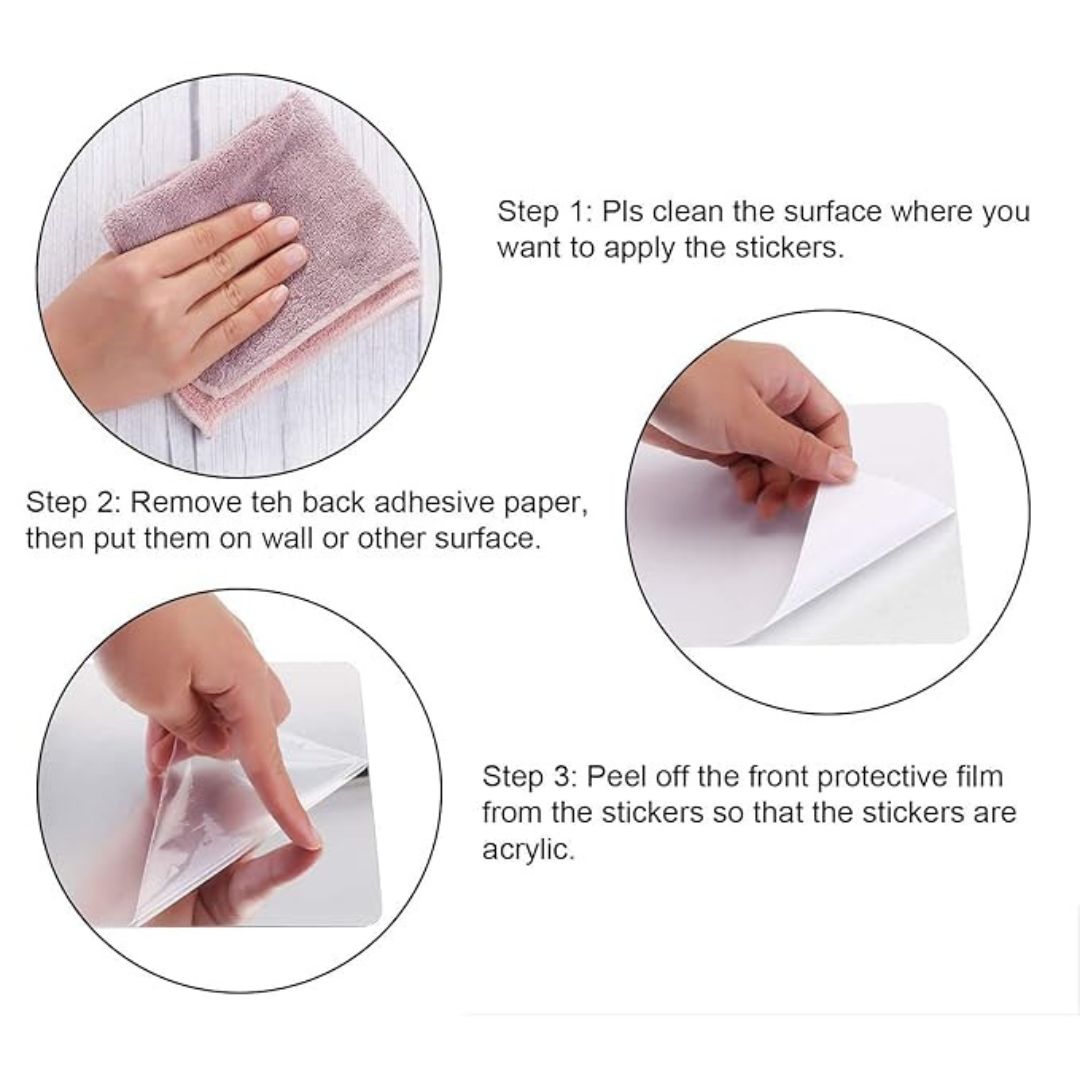 Step 1: Pls clean the surface where you want to apply the stickers.

Step 2: Remove teh back adhesive paper, then put them on wall or other surface.

Step 3: Peel off the front protective film from the stickers so that the stickers are acrylic.